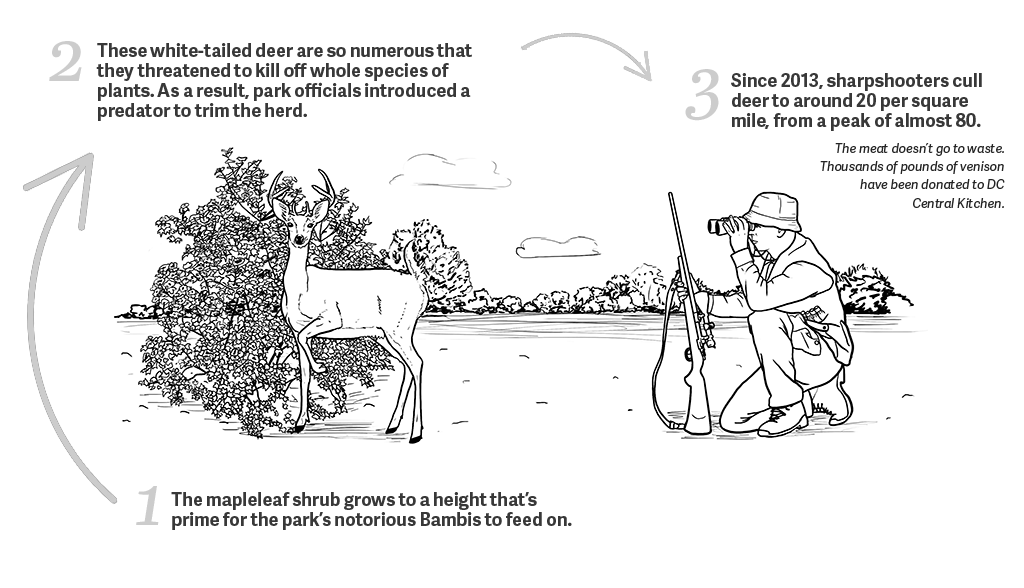 2 These white-tailed deer are so numerous that they threatened to kill off whole species of plants. As a result, park officials introduced a predator to trim the herd.

3 Since 2013, sharpshooters cull deer to around 20 per square mile, from a peak of almost 80.

The meat doesn't go to waste. Thousands of pounds of venison have been donated to DC Central Kitchen.

1 The mapleleaf shrub grows to a height that's prime for the park's notorious Bambis to feed on.