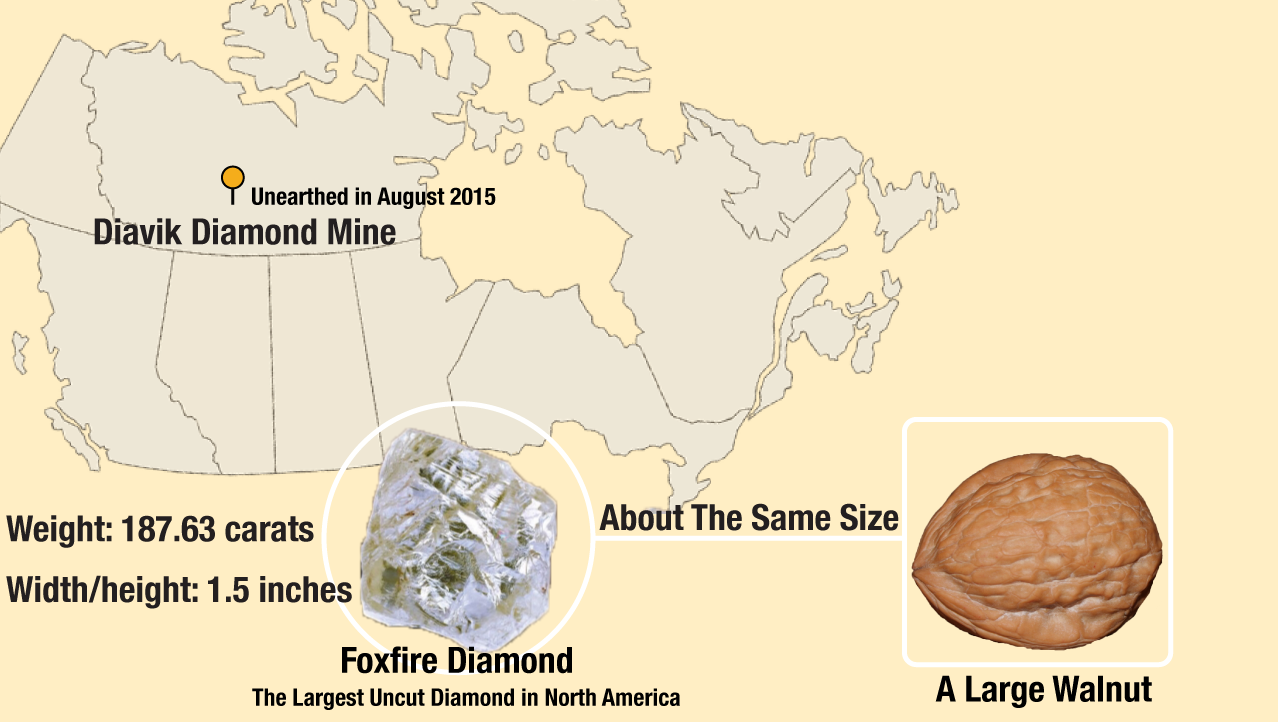 Unearthed in August 2015

Diavik Diamond Mine

Weight: 187.63 carats

Width/height: 1.5 inches

About The Same Size

Foxfire Diamond

The Largest Uncut Diamond in North America

A Large Walnut